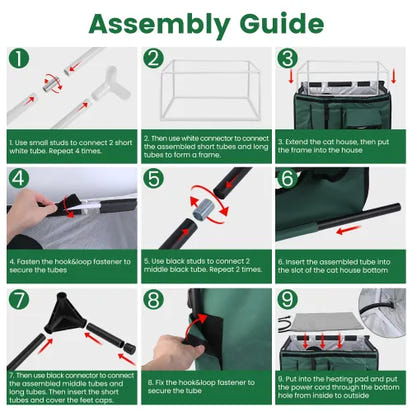 Assembly Guide

1

1. Use small studs to connect 2 short white tube. Repeat 4 times.

2

2. Then use white connector to connect the assembled short tubes and long tubes to form a frame.

3

3. Extend the cat house, then put the frame into the house

4

4. Fasten the hook&loop fastener to secure the tubes

5

5. Use black studs to connect 2 middle black tube. Repeat 2 times.

6

6. Insert the assembled tube into the slot of the cat house bottom

7

7. Then use black connector to connect the assembled middle tubes and long tubes. Then insert the short tubes and cover the feet caps.

8

8. Fix the hook&loop fastener to secure the tube

9

9. Put into the heating pad and put the power cord through the bottom hole from inside to outside